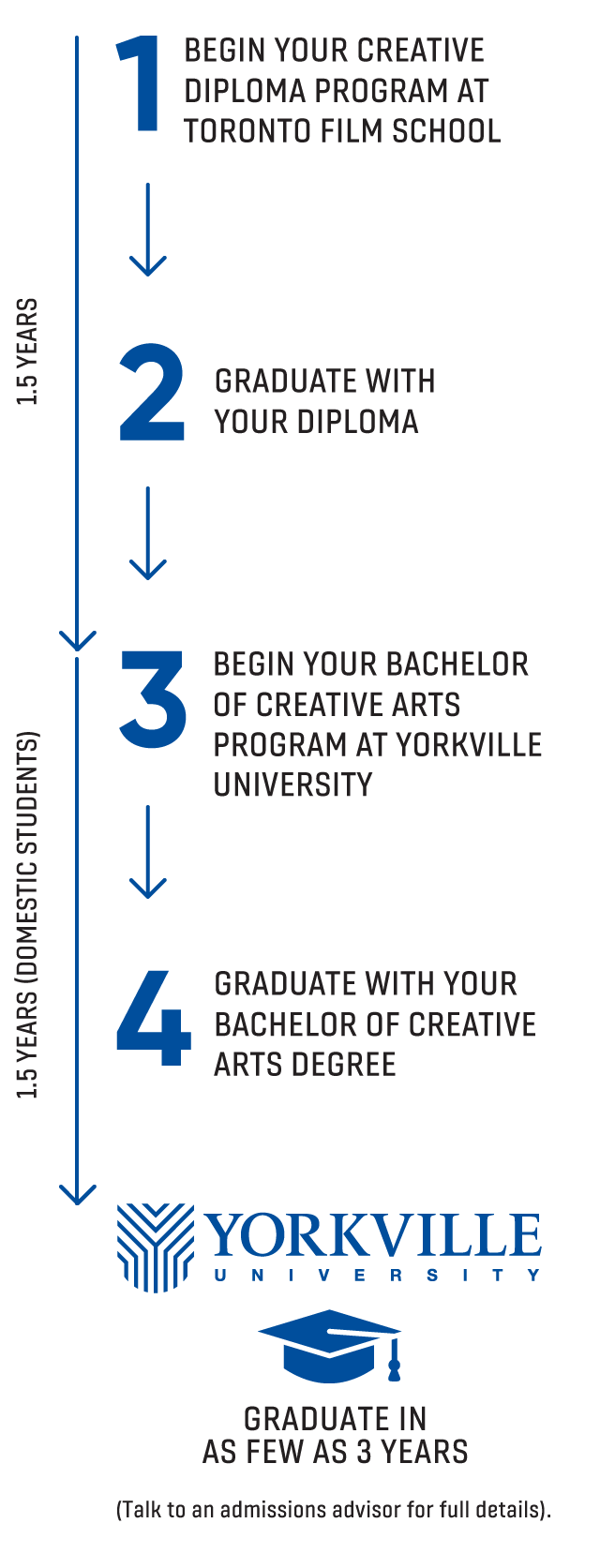 1.5 YEARS

1 BEGIN YOUR CREATIVE DIPLOMA PROGRAM AT TORONTO FILM SCHOOL

2 GRADUATE WITH YOUR DIPLOMA

1.5 YEARS (DOMESTIC STUDENTS)

3 BEGIN YOUR BACHELOR OF CREATIVE ARTS PROGRAM AT YORKVILLE UNIVERSITY

4 GRADUATE WITH YOUR BACHELOR OF CREATIVE ARTS DEGREE

YORKVILLE UNIVERSITY

GRADUATE IN AS FEW AS 3 YEARS

(Talk to an admissions advisor for full details).